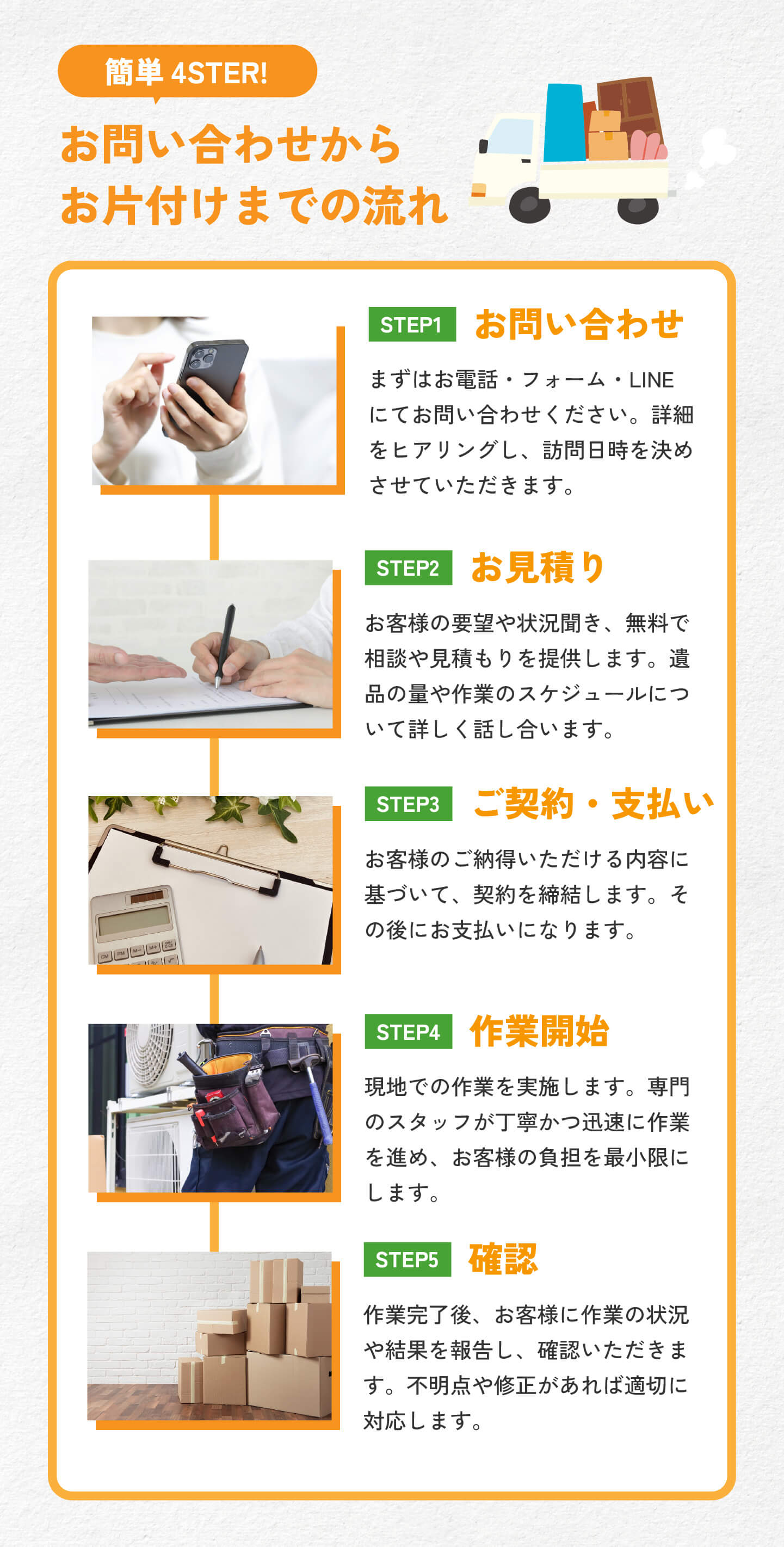 簡単 4STER!

お問い合わせから
お片付けまでの流れ

STEP1 お問い合わせ

まずはお電話・フォーム・LINEにてお問い合わせください。詳細をヒアリングし、訪問日時を決めさせていただきます。

STEP2 お見積り

お客様の要望や状況聞き、無料で相談や見積もりを提供します。遺品の量や作業のスケジュールについて詳しく話し合います。

STEP3 ご契約・支払い

お客様のご納得いただける内容に基づいて、契約を締結します。その後にお支払いになります。

STEP4 作業開始

現地での作業を実施します。専門のスタッフが丁寧かつ迅速に作業を進め、お客様の負担を最小限にします。

STEP5 確認

作業完了後、お客様に作業の状況や結果を報告し、確認いただきます。不明点や修正があれば適切に対応します。